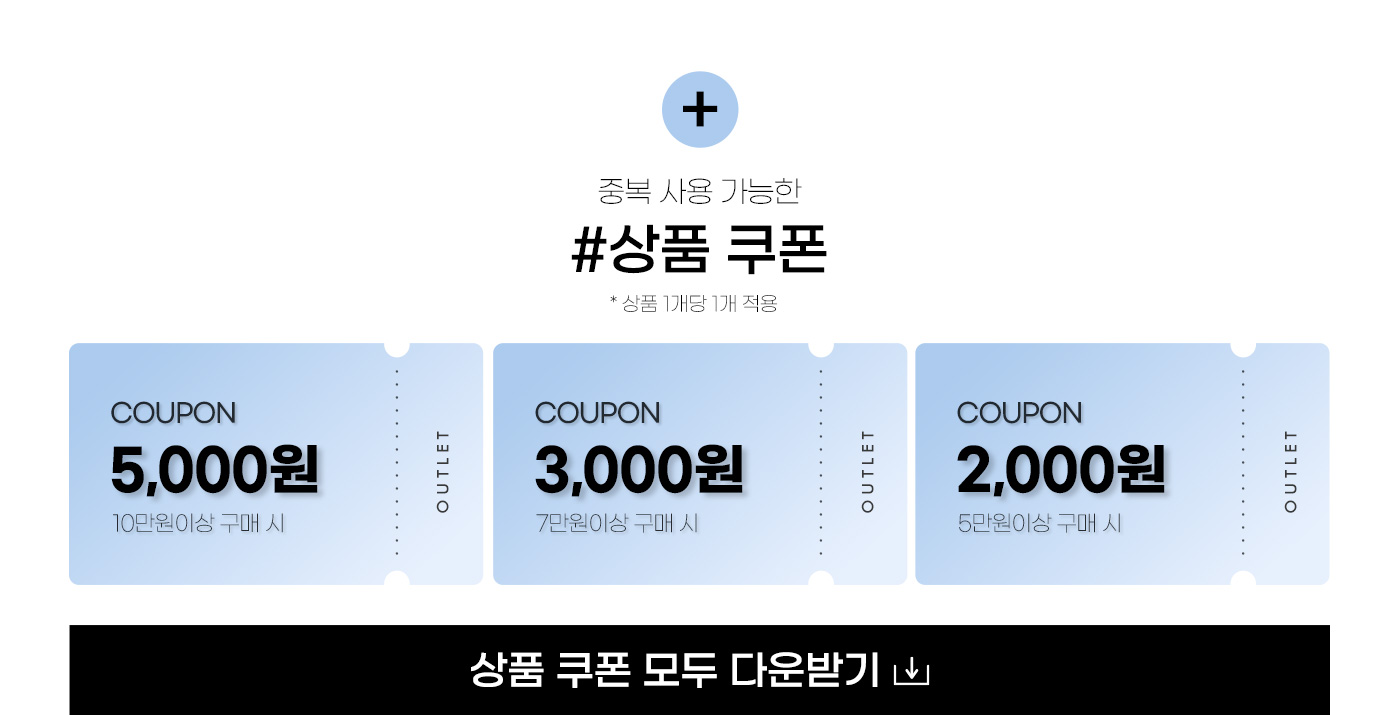 +

중복 사용 가능한

#상품 쿠폰

* 상품 1개당 1개 적용

COUPON
5,000원
10만원이상 구매 시
OUTLET

COUPON
3,000원
7만원이상 구매 시
OUTLET

COUPON
2,000원
5만원이상 구매 시
OUTLET

상품 쿠폰 모두 다운받기