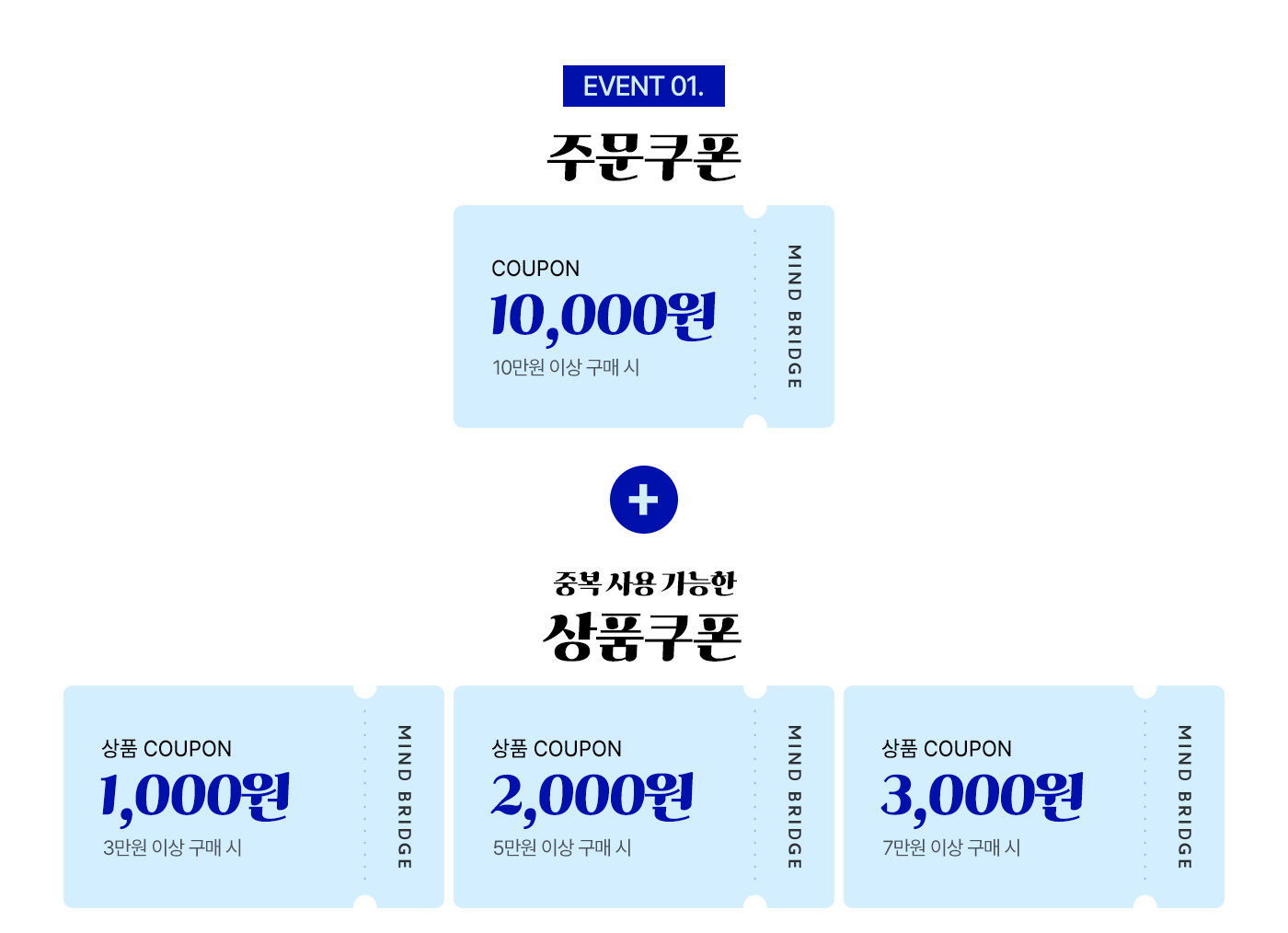 EVENT 01.

주문쿠폰

COUPON
10,000원
10만원 이상 구매 시

MIND BRIDGE

+

중복 사용 가능한
상품쿠폰

상품 COUPON
1,000원
3만원 이상 구매 시

MIND BRIDGE

상품 COUPON
2,000원
5만원 이상 구매 시

MIND BRIDGE

상품 COUPON
3,000원
7만원 이상 구매 시

MIND BRIDGE